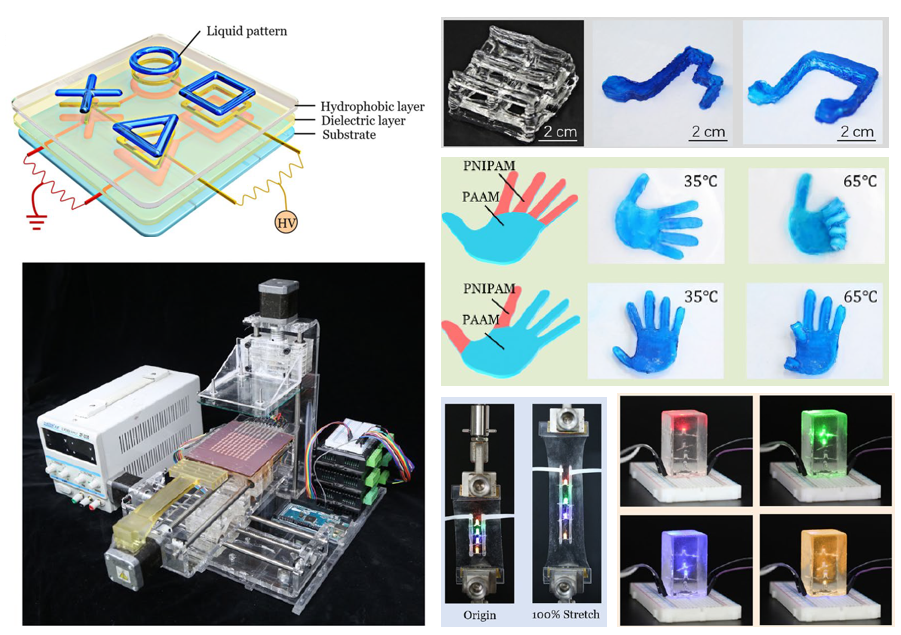 Liquid pattern

Hydrophobic layer
Dielectric layer
Substrate

HV

2 cm
2 cm
2 cm

PNIPAM
PAAM
35°C
65°C

PNIPAM
PAAM
35°C
65°C

Origin
100% Stretch